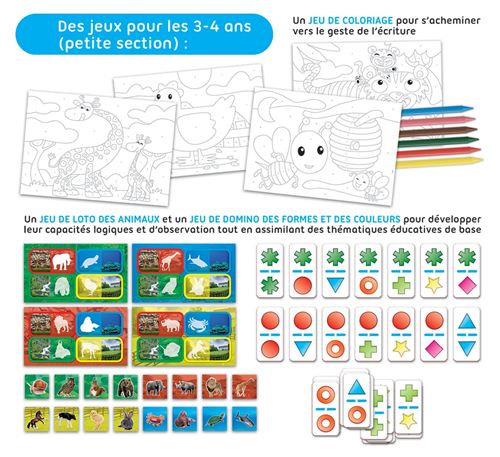 Des jeux pour les 3-4 ans (petite section) :

Un JEU DE COLORIAGE pour s'acheminer vers le geste de l'écriture

Un JEU DE LOTO DES ANIMAUX et un JEU DE DOMINO DES FORMES ET DES COULEURS pour développer leur capacités logiques et d'observation tout en assimilant des thématiques éducatives de base